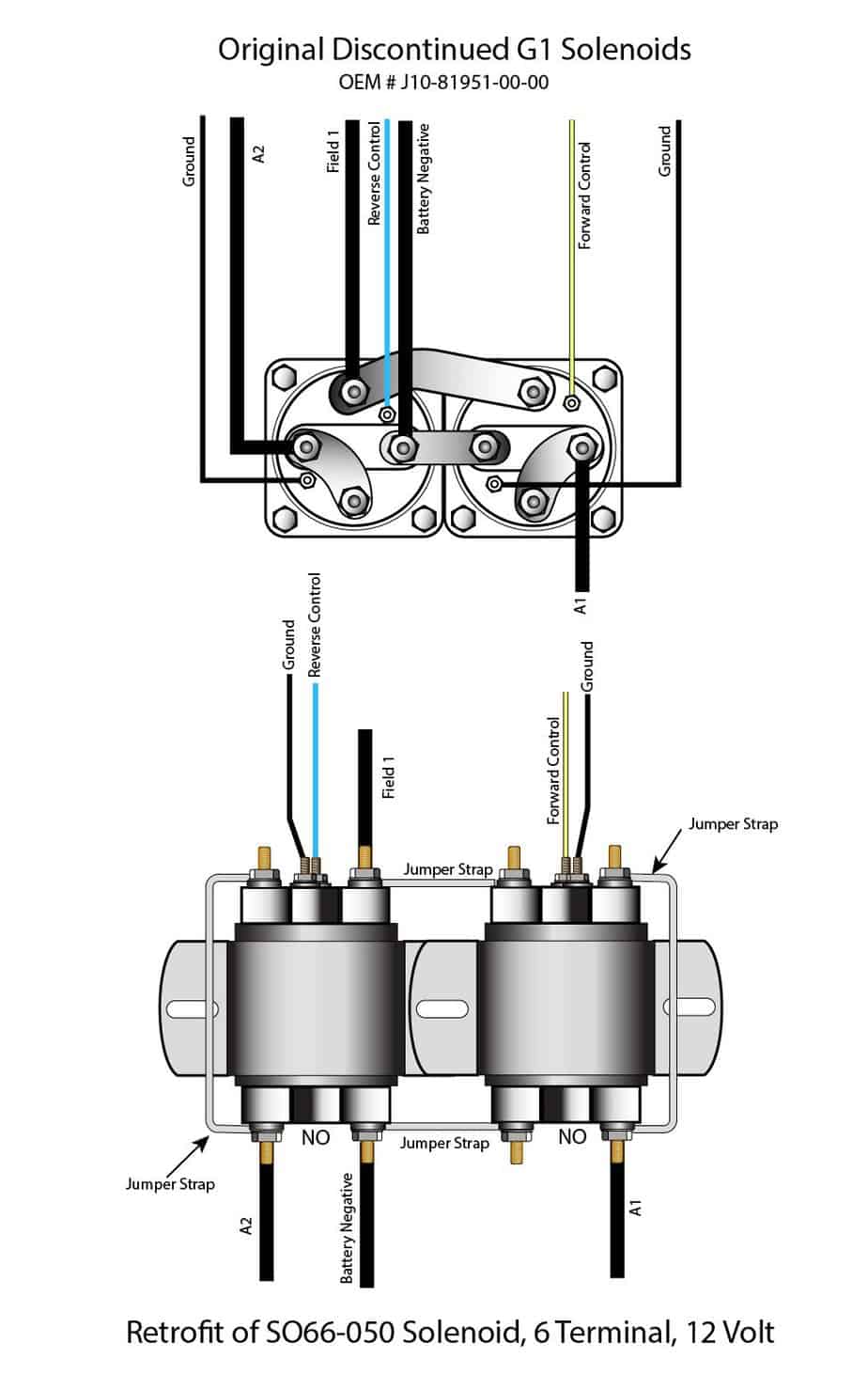 Original Discontinued G1 Solenoids
OEM # J10-81951-00-00

Ground
A2
Field 1
Reverse Control
Battery Negative
Forward Control
Ground

A1

Ground
Reverse Control
Field 1
Forward Control
Ground
Jumper Strap
Jumper Strap
NO
Jumper Strap
NO
Jumper Strap
A2
Battery Negative
A1

Retrofit of SO66-050 Solenoid, 6 Terminal, 12 Volt